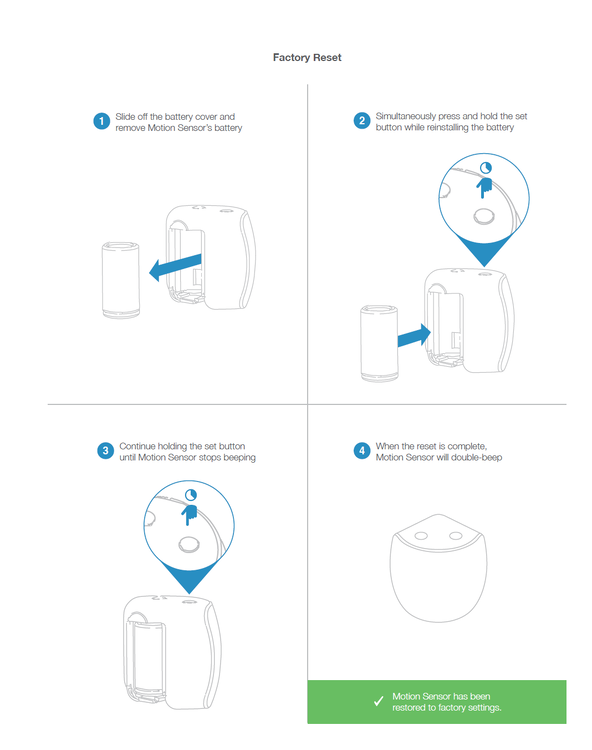 Factory Reset

1 Slide off the battery cover and remove Motion Sensor's battery

2 Simultaneously press and hold the set button while reinstalling the battery

3 Continue holding the set button until Motion Sensor stops beeping

4 When the reset is complete, Motion Sensor will double-beep

✓ Motion Sensor has been restored to factory settings.